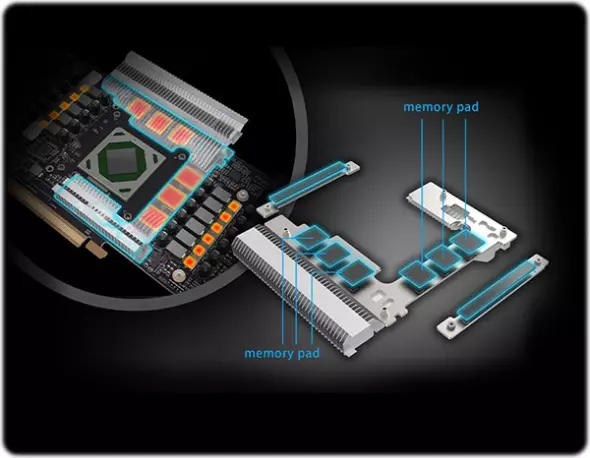 memory pad

memory pad